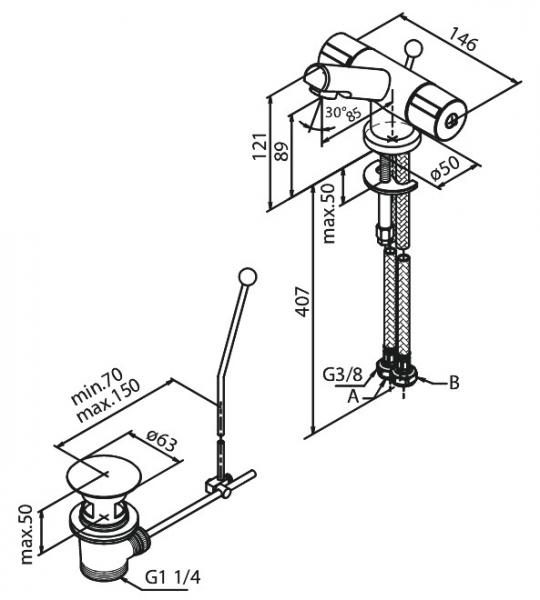 146
30°
85
121
89
ø50
max.50
407
G3/8
A
B
min.70
max.150
ø63
max.50
G1 1/4