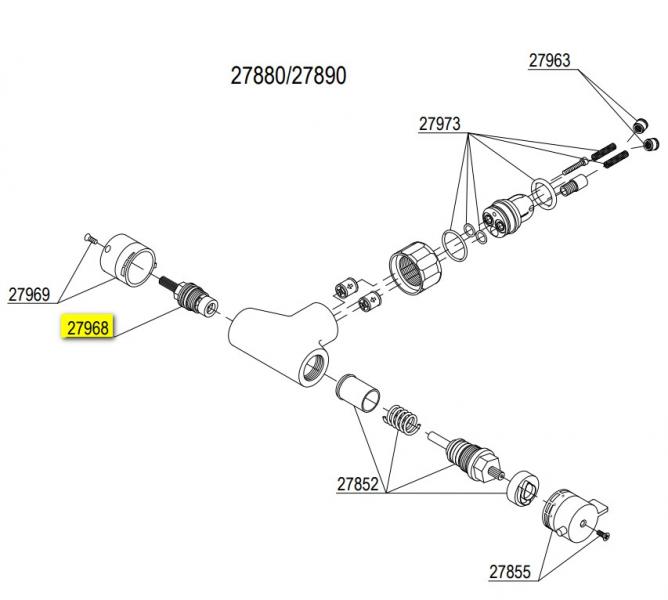 27880/27890

27963

27973

27969

27968

27852

27855