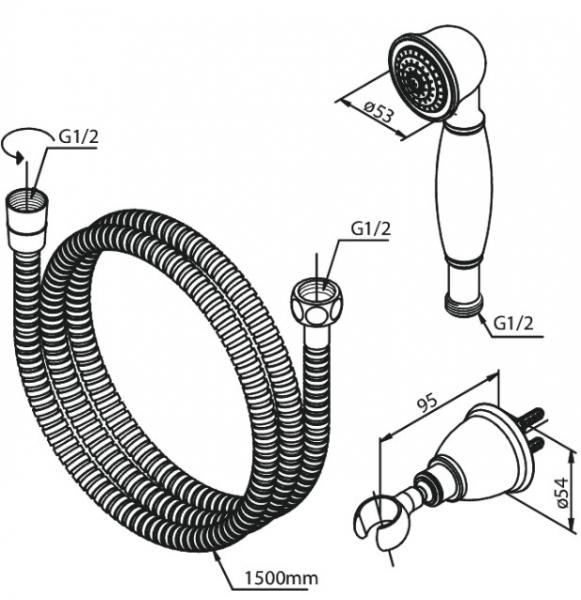 G1/2

ø53

G1/2

G1/2

95

ø54

1500mm