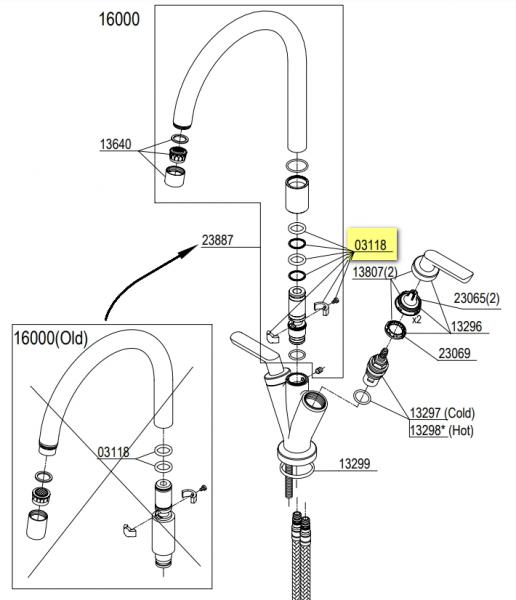 16000

13640

23887

03118

13807(2)

23065(2)

x2

13296

23069

13297 (Cold)

13298* (Hot)

13299

16000(Old)

03118