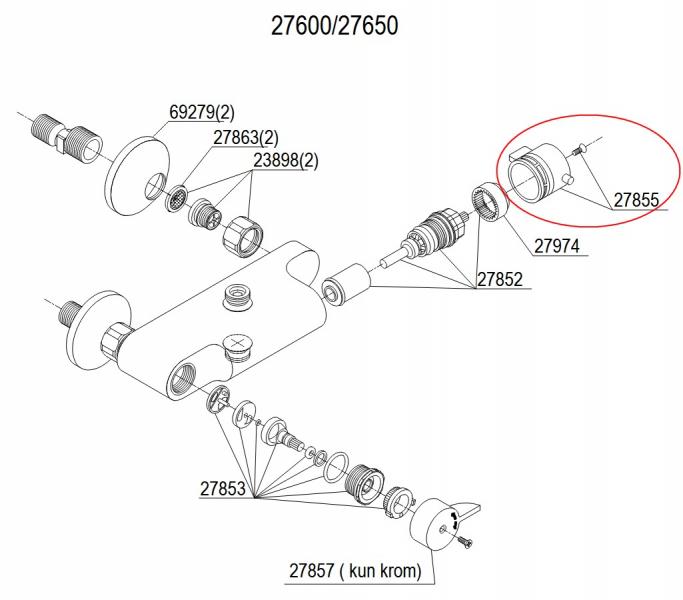 27600/27650

69279(2)

27863(2)

23898(2)

27855

27974

27852

27853

27857 ( kun krom)